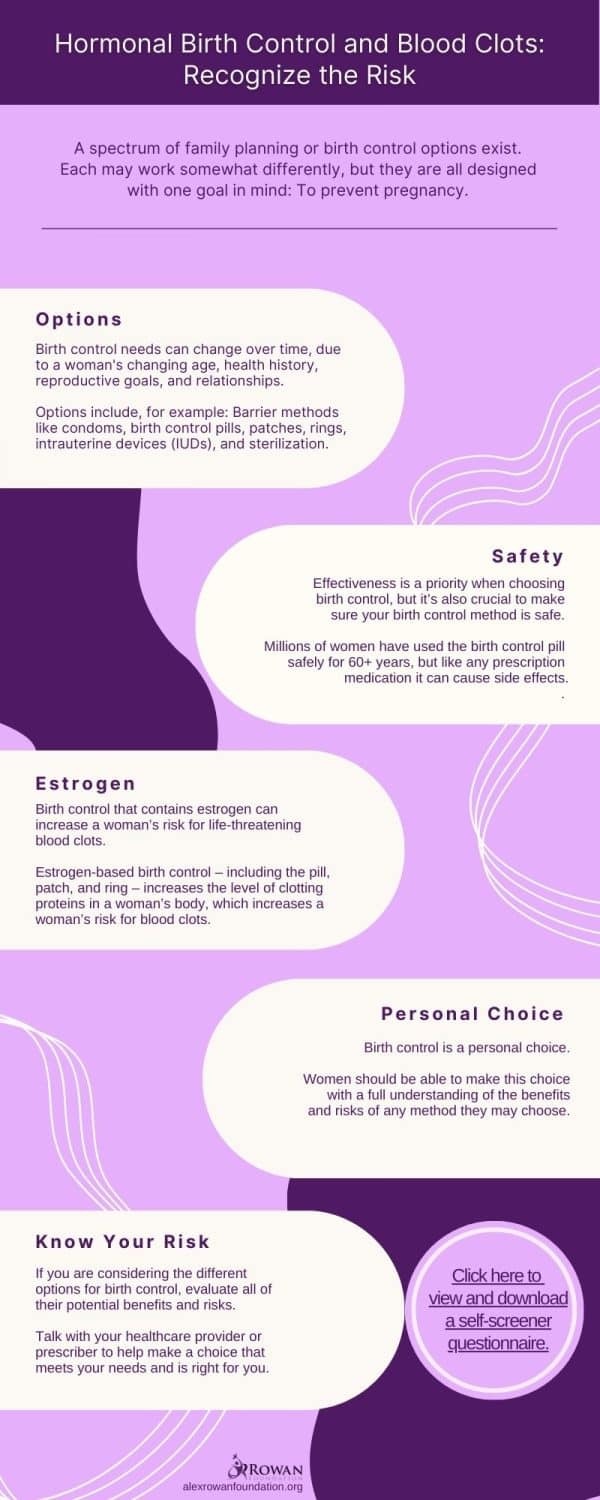 Hormonal Birth Control and Blood Clots: Recognize the Risk

A spectrum of family planning or birth control options exist. Each may work somewhat differently, but they are all designed with one goal in mind: To prevent pregnancy.

Options

Birth control needs can change over time, due to a woman's changing age, health history, reproductive goals, and relationships.

Options include, for example: Barrier methods like condoms, birth control pills, patches, rings, intrauterine devices (IUDs), and sterilization.

Safety

Effectiveness is a priority when choosing birth control, but it's also crucial to make sure your birth control method is safe.

Millions of women have used the birth control pill safely for 60+ years, but like any prescription medication it can cause side effects.
.

Estrogen

Birth control that contains estrogen can increase a woman's risk for life-threatening blood clots.

Estrogen-based birth control – including the pill, patch, and ring – increases the level of clotting proteins in a woman's body, which increases a woman's risk for blood clots.

Personal Choice

Birth control is a personal choice.

Women should be able to make this choice with a full understanding of the benefits and risks of any method they may choose.

Know Your Risk

If you are considering the different options for birth control, evaluate all of their potential benefits and risks.

Talk with your healthcare provider or prescriber to help make a choice that meets your needs and is right for you.

Click here to view and download a self-screener questionnaire.

ROWAN FOUNDATION
alexrowanfoundation.org